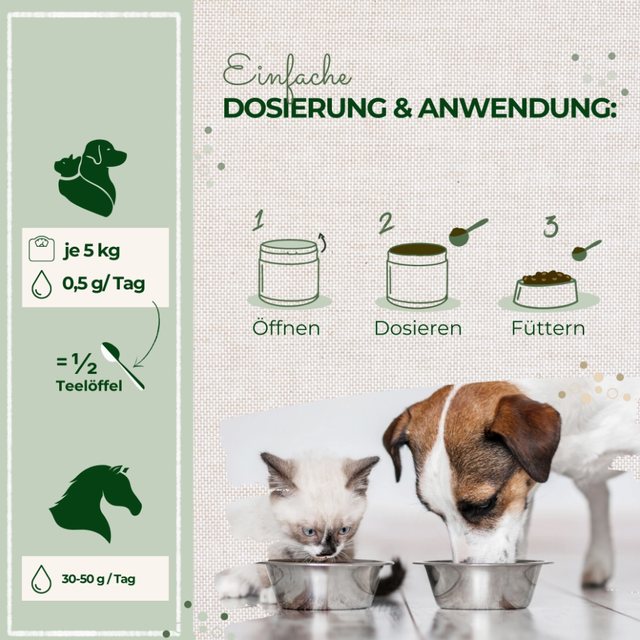 je 5 kg
0,5 g/ Tag

= ½
Teelöffel

30-50 g / Tag

Einfache
DOSIERUNG & ANWENDUNG:

1
Öffnen

2
Dosieren

3
Füttern